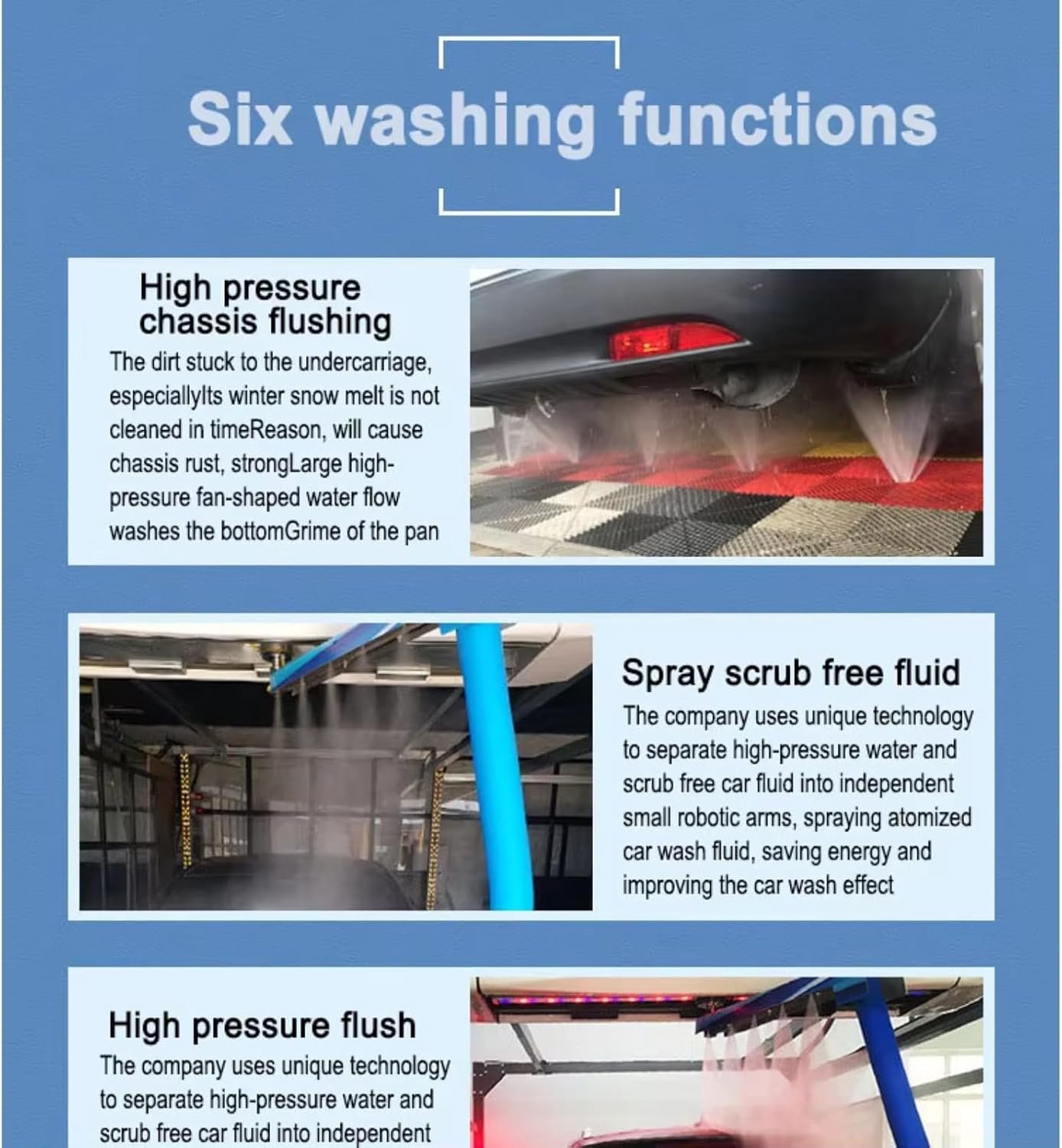 Six washing functions

High pressure chassis flushing

The dirt stuck to the undercarriage, especiallyIts winter snow melt is not cleaned in timeReason, will cause chassis rust, strongLarge high-pressure fan-shaped water flow washes the bottomGrime of the pan

Spray scrub free fluid

The company uses unique technology to separate high-pressure water and scrub free car fluid into independent small robotic arms, spraying atomized car wash fluid, saving energy and improving the car wash effect

High pressure flush

The company uses unique technology to separate high-pressure water and scrub free car fluid into independent