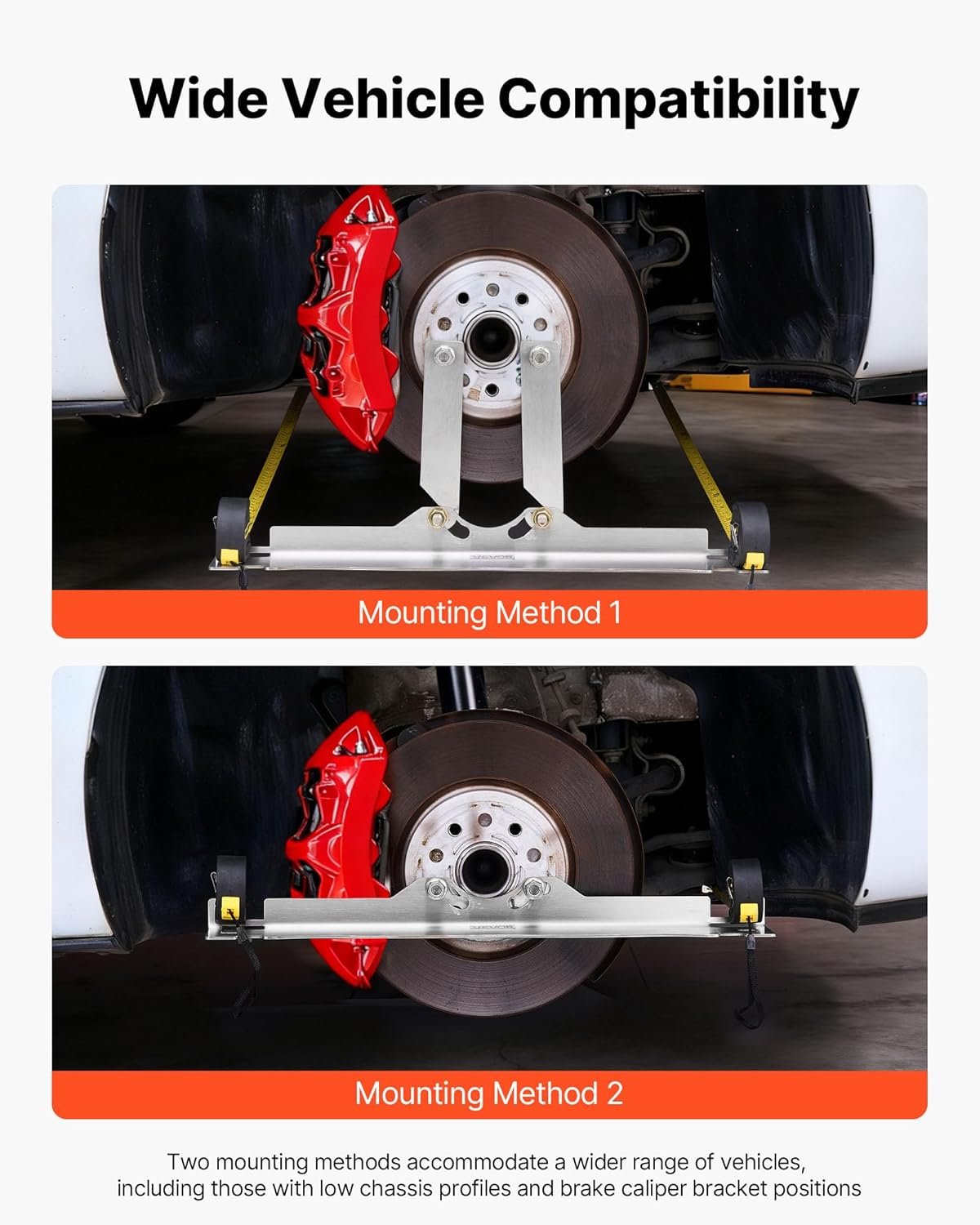 Wide Vehicle Compatibility

VEVOR

Mounting Method 1

VEVOR

Mounting Method 2

Two mounting methods accommodate a wider range of vehicles, including those with low chassis profiles and brake caliper bracket positions